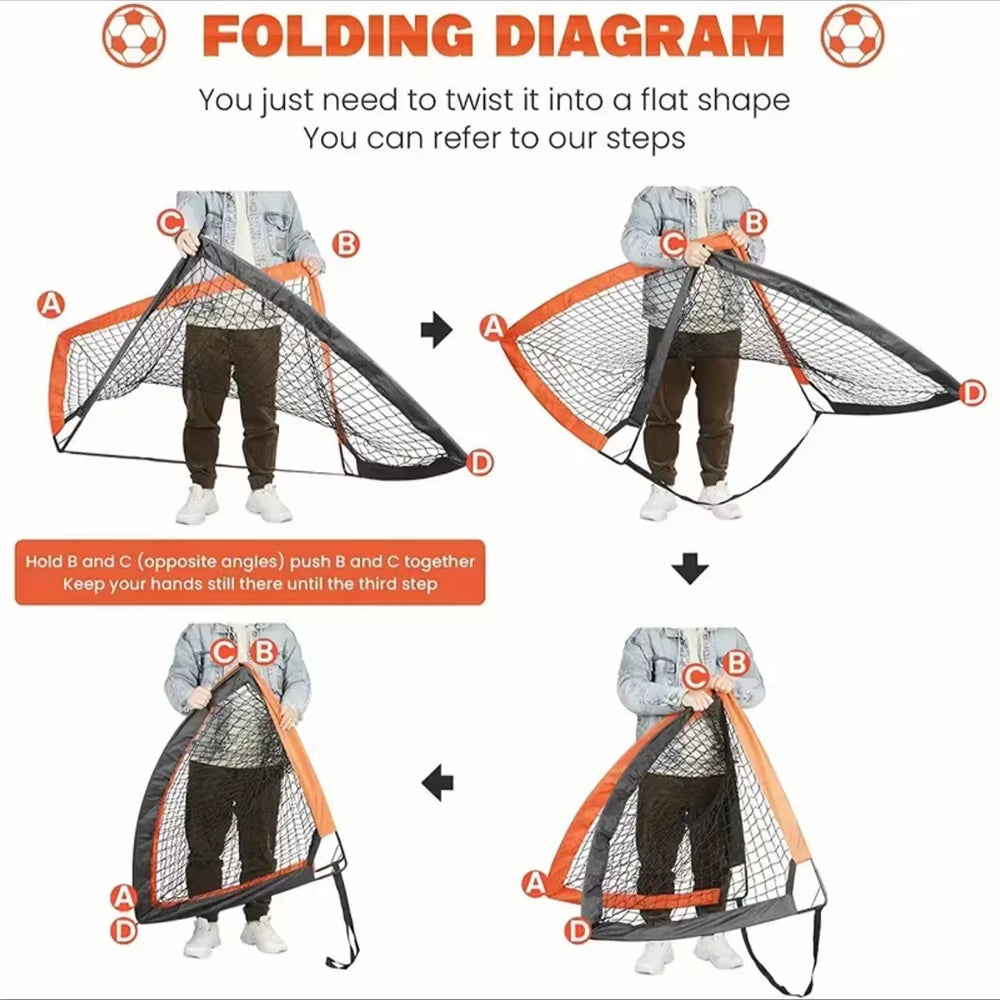 FOLDING DIAGRAM

You just need to twist it into a flat shape
You can refer to our steps

C
B
A
D

C
B
A
D

Hold B and C (opposite angles) push B and C together
Keep your hands still there until the third step

C
B
A
D

C
B
A
D